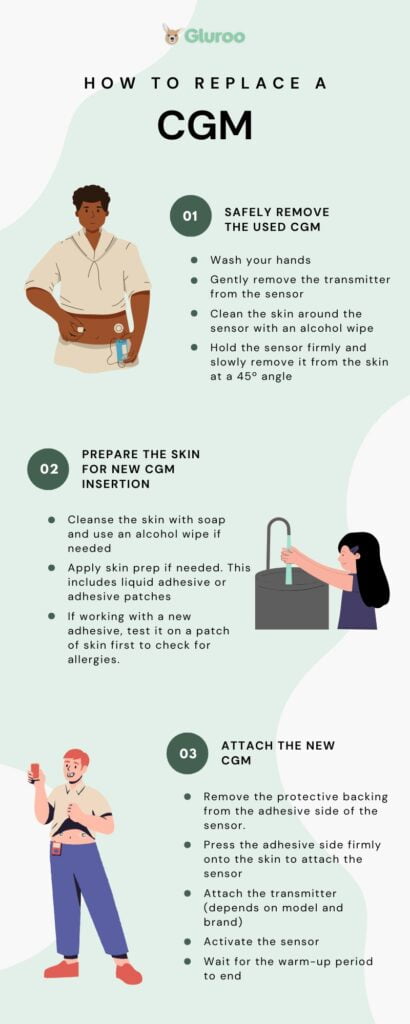 Gluroo

HOW TO REPLACE A

CGM

01

SAFELY REMOVE THE USED CGM

- Wash your hands
- Gently remove the transmitter from the sensor
- Clean the skin around the sensor with an alcohol wipe
- Hold the sensor firmly and slowly remove it from the skin at a 45° angle

02

PREPARE THE SKIN FOR NEW CGM INSERTION

- Cleanse the skin with soap and use an alcohol wipe if needed
- Apply skin prep if needed. This includes liquid adhesive or adhesive patches
- If working with a new adhesive, test it on a patch of skin first to check for allergies.

03

ATTACH THE NEW CGM

- Remove the protective backing from the adhesive side of the sensor.
- Press the adhesive side firmly onto the skin to attach the sensor
- Attach the transmitter (depends on model and brand)
- Activate the sensor
- Wait for the warm-up period to end